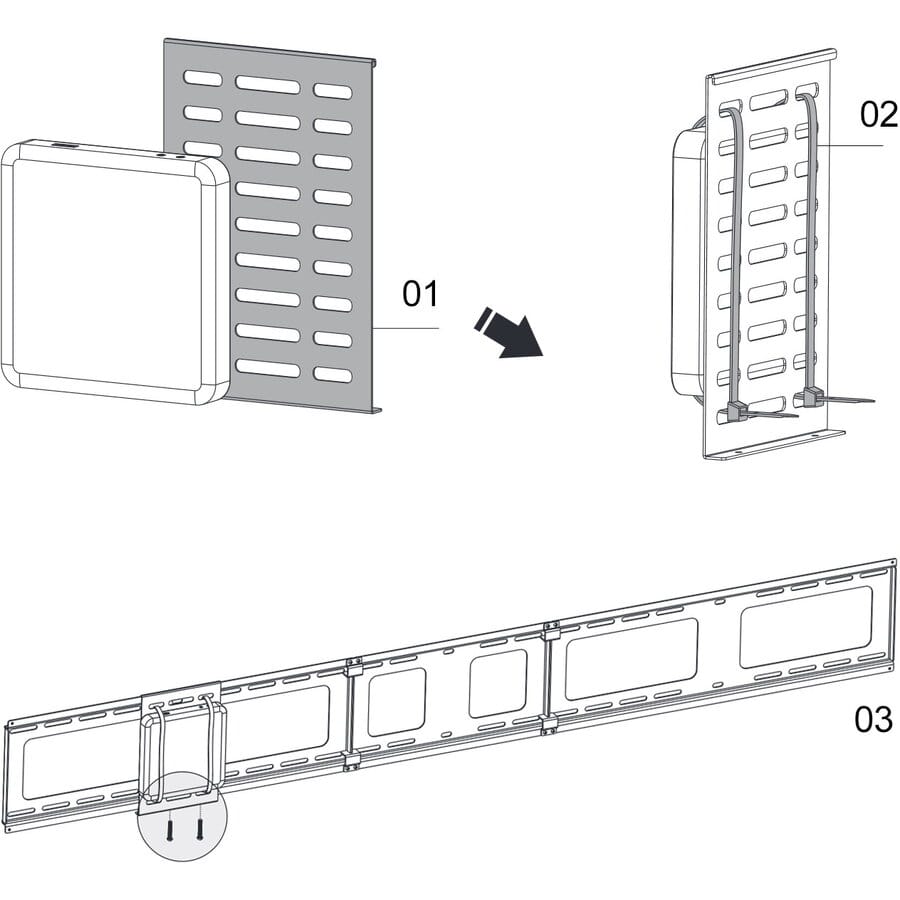 01

02

03